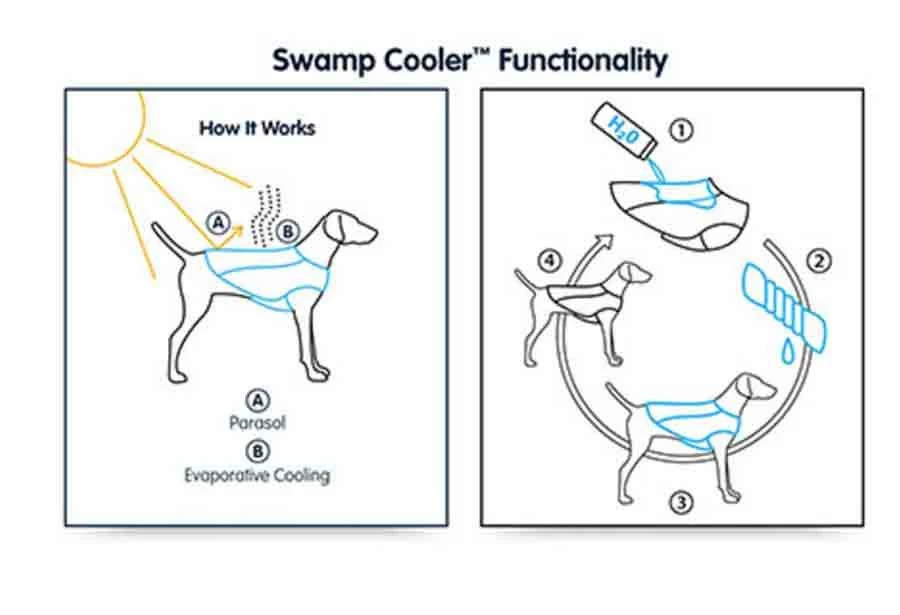 Swamp Cooler™ Functionality

How It Works

A

B

A
Parasol
B
Evaporative Cooling

$H_2O$

1

2

3

4